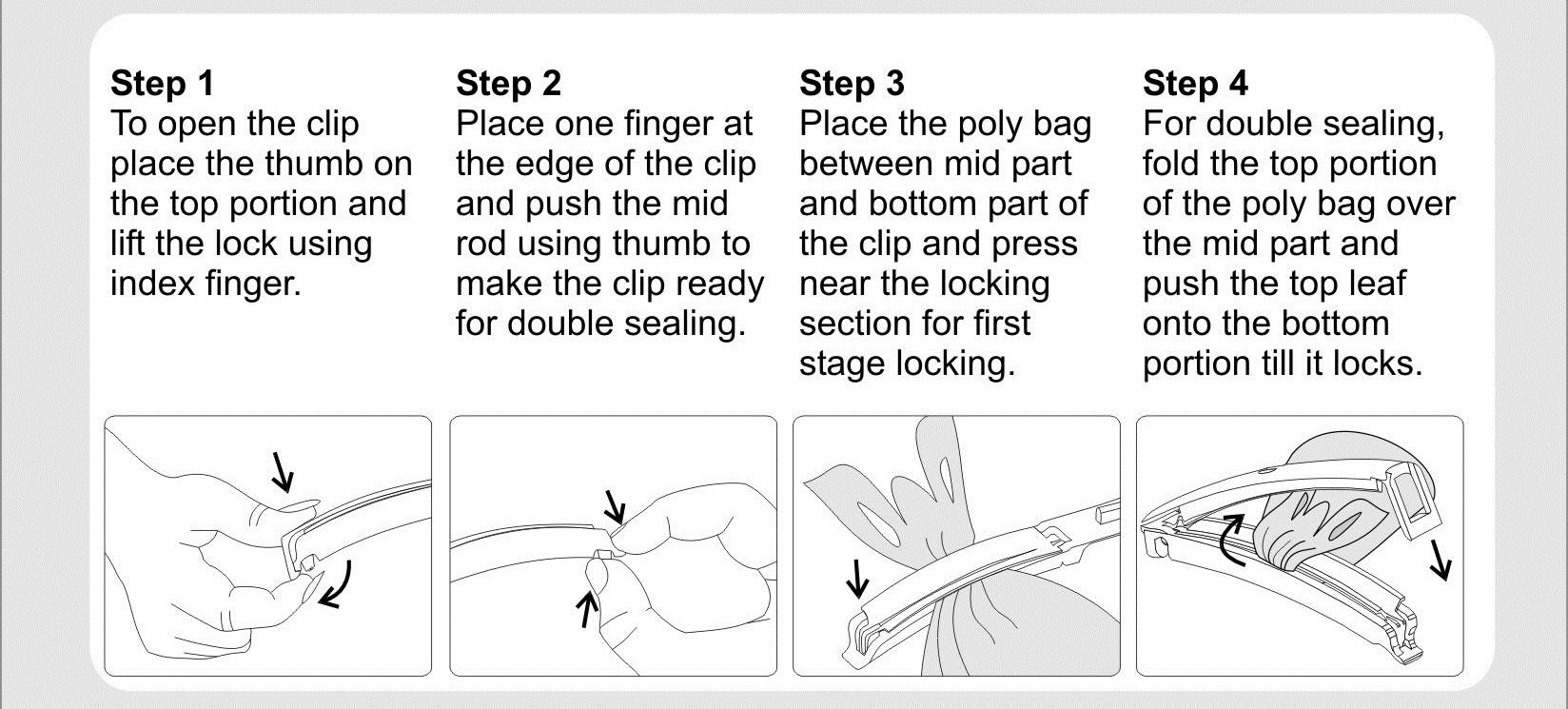 Step 1
To open the clip place the thumb on the top portion and lift the lock using index finger.

Step 2
Place one finger at the edge of the clip and push the mid rod using thumb to make the clip ready for double sealing.

Step 3
Place the poly bag between mid part and bottom part of the clip and press near the locking section for first stage locking.

Step 4
For double sealing, fold the top portion of the poly bag over the mid part and push the top leaf onto the bottom portion till it locks.